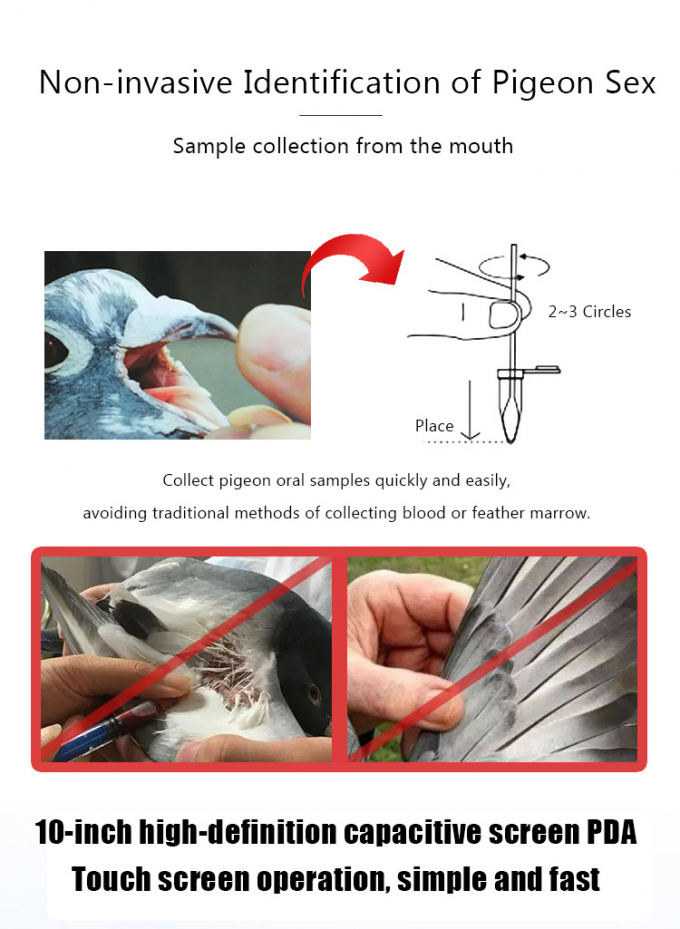 Non-invasive Identification of Pigeon Sex

Sample collection from the mouth

2~3 Circles

Place

Collect pigeon oral samples quickly and easily, avoiding traditional methods of collecting blood or feather marrow.

10-inch high-definition capacitive screen PDA
Touch screen operation, simple and fast