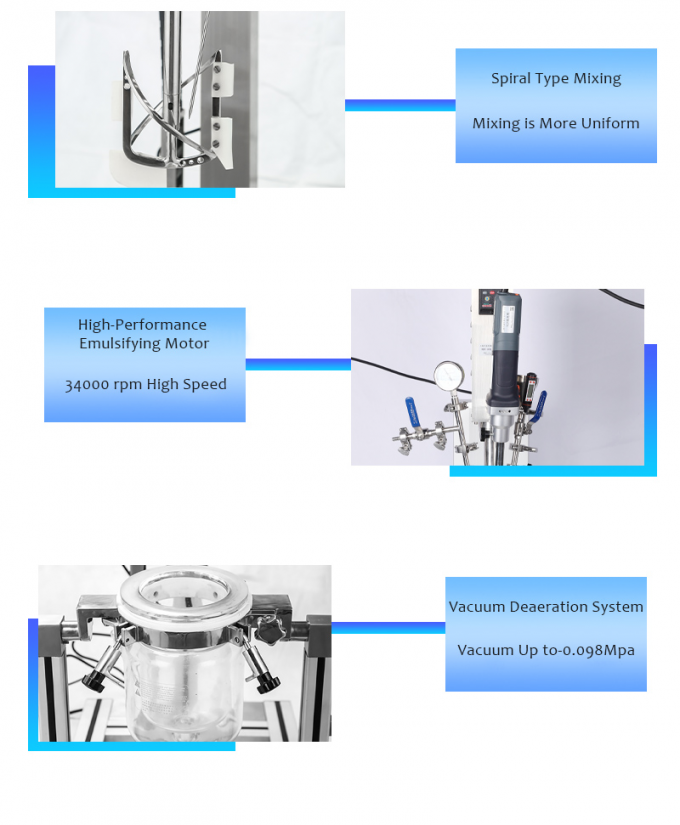 Spiral Type Mixing

Mixing is More Uniform

High-Performance Emulsifying Motor

34000 rpm High Speed

Vacuum Deaeration System

Vacuum Up to-0.098Mpa